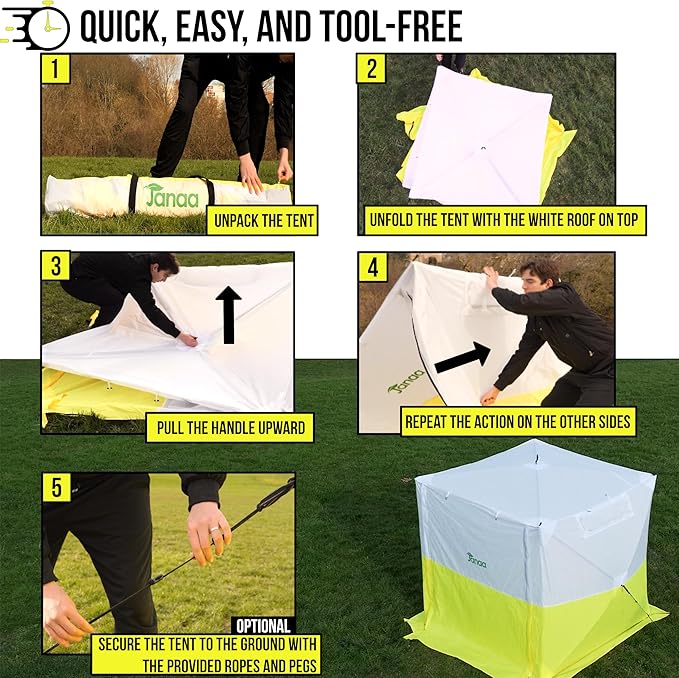 QUICK, EASY, AND TOOL-FREE

1
Janaa
UNPACK THE TENT

2
UNFOLD THE TENT WITH THE WHITE ROOF ON TOP

3
PULL THE HANDLE UPWARD

4
Janaa
REPEAT THE ACTION ON THE OTHER SIDES

5
OPTIONAL
SECURE THE TENT TO THE GROUND WITH THE PROVIDED ROPES AND PEGS

Janaa