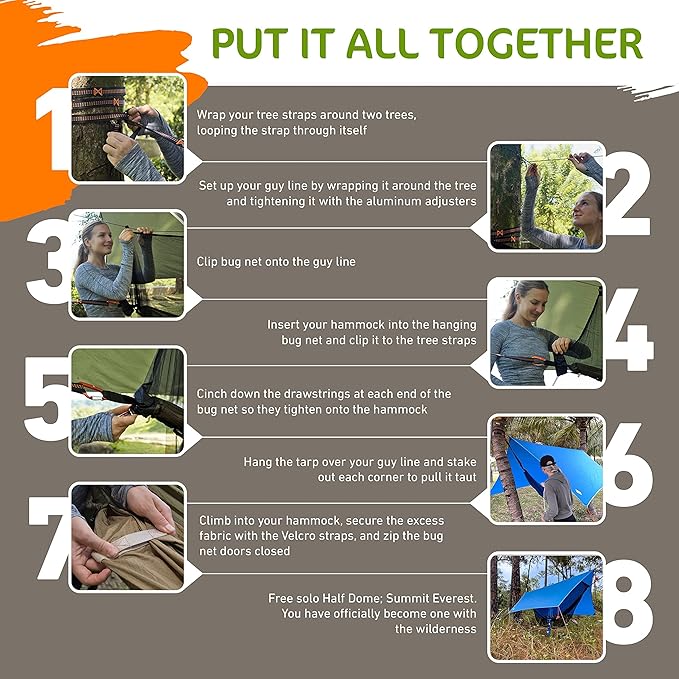 PUT IT ALL TOGETHER

1

Wrap your tree straps around two trees, looping the strap through itself

2

Set up your guy line by wrapping it around the tree and tightening it with the aluminum adjusters

3

Clip bug net onto the guy line

4

Insert your hammock into the hanging bug net and clip it to the tree straps

5

Cinch down the drawstrings at each end of the bug net so they tighten onto the hammock

6

Hang the tarp over your guy line and stake out each corner to pull it taut

7

Climb into your hammock, secure the excess fabric with the Velcro straps, and zip the bug net doors closed

8

Free solo Half Dome; Summit Everest. You have officially become one with the wilderness