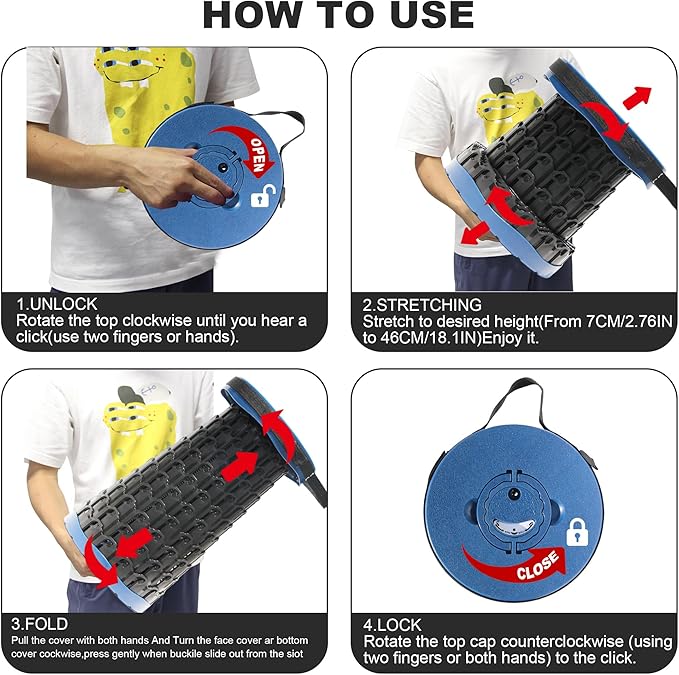 HOW TO USE

OPEN

1.UNLOCK
Rotate the top clockwise until you hear a click(use two fingers or hands).

2.STRETCHING
Stretch to desired height(From 7CM/2.76IN to 46CM/18.1IN)Enjoy it.

3.FOLD
Pull the cover with both hands And Turn the face cover ar bottom cover cockwise,press gently when buckile slide out from the siot

CLOSE

4.LOCK
Rotate the top cap counterclockwise (using two fingers or both hands) to the click.