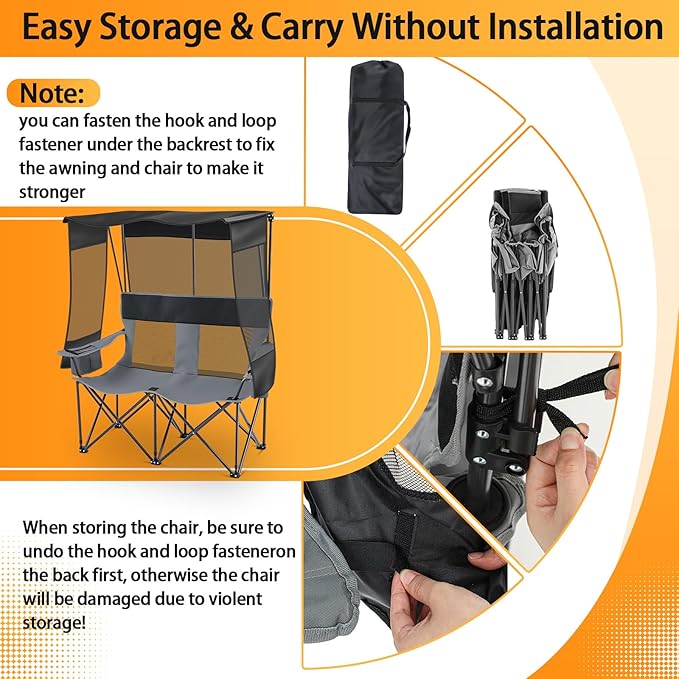 Easy Storage & Carry Without Installation

Note:
you can fasten the hook and loop fastener under the backrest to fix the awning and chair to make it stronger

When storing the chair, be sure to undo the hook and loop fasteneron the back first, otherwise the chair will be damaged due to violent storage!