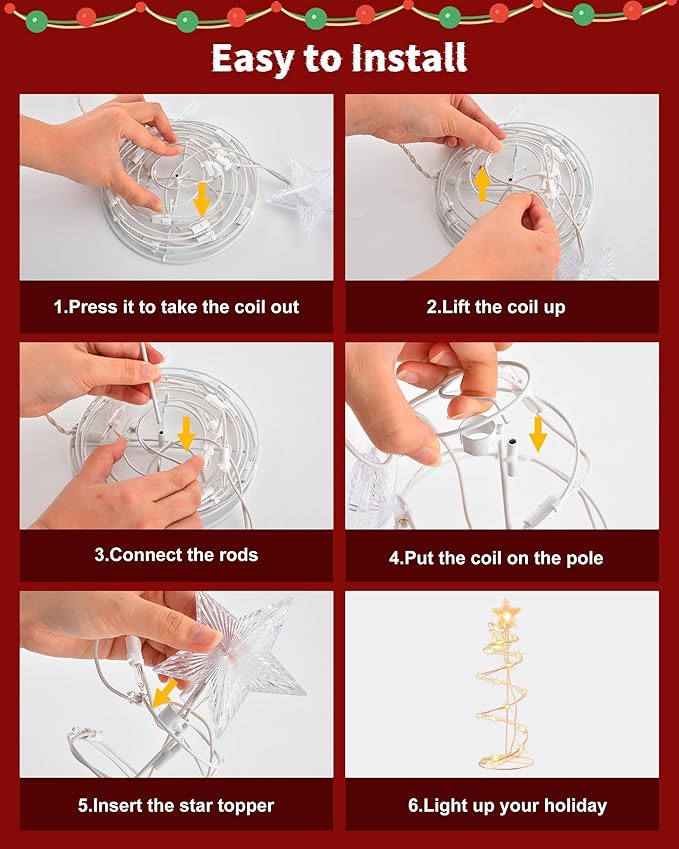 Easy to Install

1.Press it to take the coil out

2.Lift the coil up

3.Connect the rods

4.Put the coil on the pole

5.Insert the star topper

6.Light up your holiday