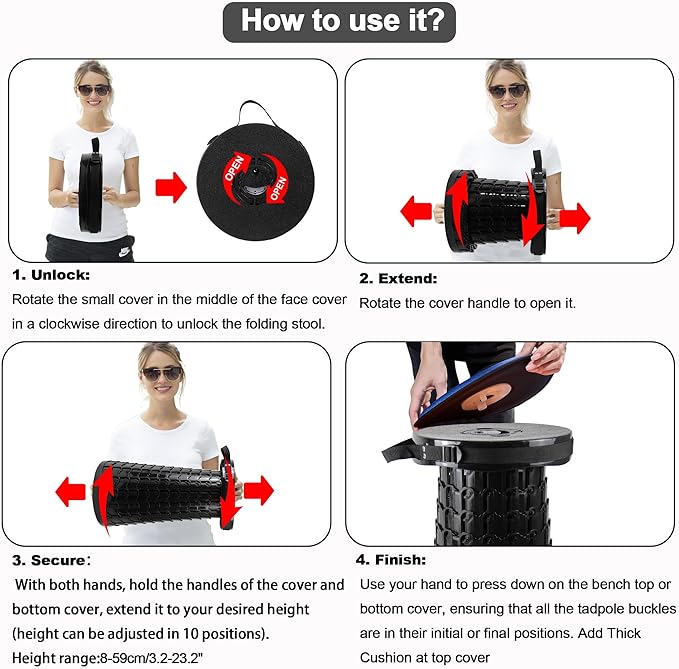 How to use it?

OPEN

OPEN

1. Unlock:

Rotate the small cover in the middle of the face cover in a clockwise direction to unlock the folding stool.

2. Extend:

Rotate the cover handle to open it.

3. Secure:

With both hands, hold the handles of the cover and bottom cover, extend it to your desired height (height can be adjusted in 10 positions).

Height range:8-59cm/3.2-23.2"

4. Finish:

Use your hand to press down on the bench top or bottom cover, ensuring that all the tadpole buckles are in their initial or final positions. Add Thick Cushion at top cover