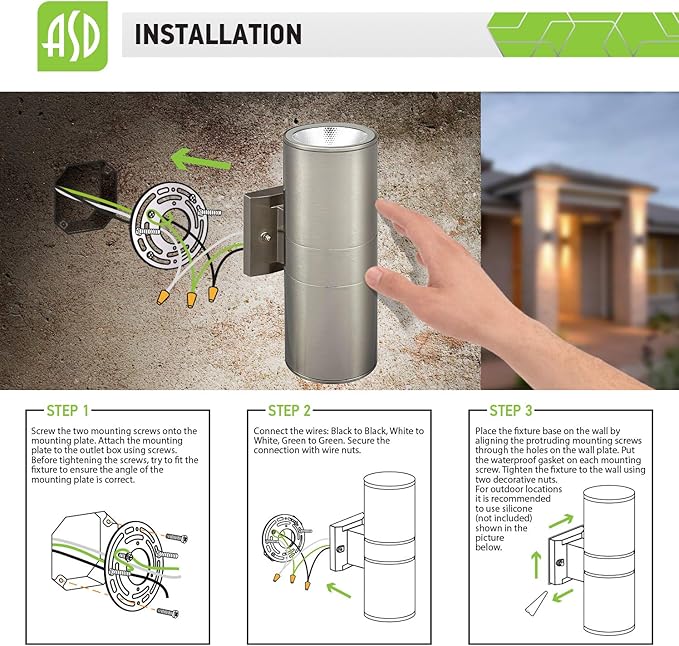 ASD

INSTALLATION

STEP 1

Screw the two mounting screws onto the mounting plate. Attach the mounting plate to the outlet box using screws. Before tightening the screws, try to fit the fixture to ensure the angle of the mounting plate is correct.

STEP 2

Connect the wires: Black to Black, White to White, Green to Green. Secure the connection with wire nuts.

STEP 3

Place the fixture base on the wall by aligning the protruding mounting screws through the holes on the wall plate. Put the waterproof gasket on each mounting screw. Tighten the fixture to the wall using two decorative nuts.
For outdoor locations it is recommended to use silicone (not included) shown in the picture below.