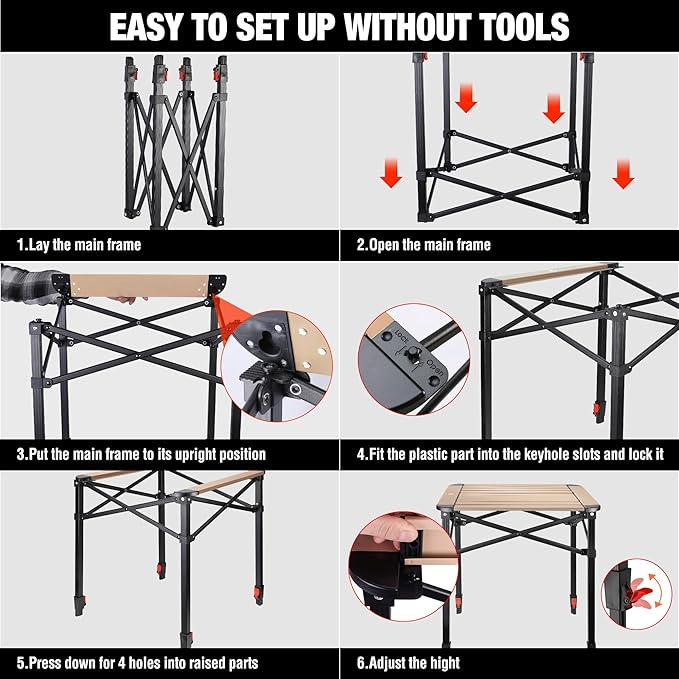 EASY TO SET UP WITHOUT TOOLS

1.Lay the main frame

2.Open the main frame

3.Put the main frame to its upright position

Lock
Open

4.Fit the plastic part into the keyhole slots and lock it

5.Press down for 4 holes into raised parts

6.Adjust the hight