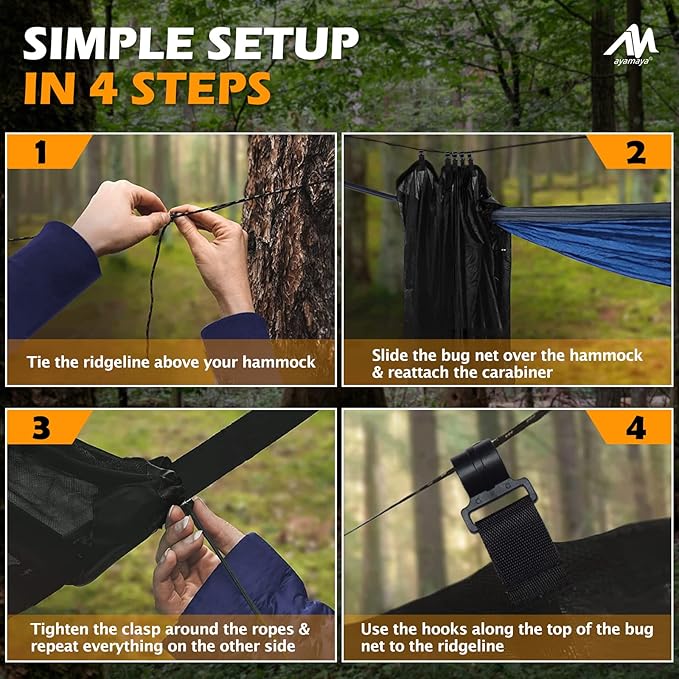 SIMPLE SETUP
IN 4 STEPS

ayamaya

1
Tie the ridgeline above your hammock

2
Slide the bug net over the hammock & reattach the carabiner

3
Tighten the clasp around the ropes & repeat everything on the other side

4
Use the hooks along the top of the bug net to the ridgeline