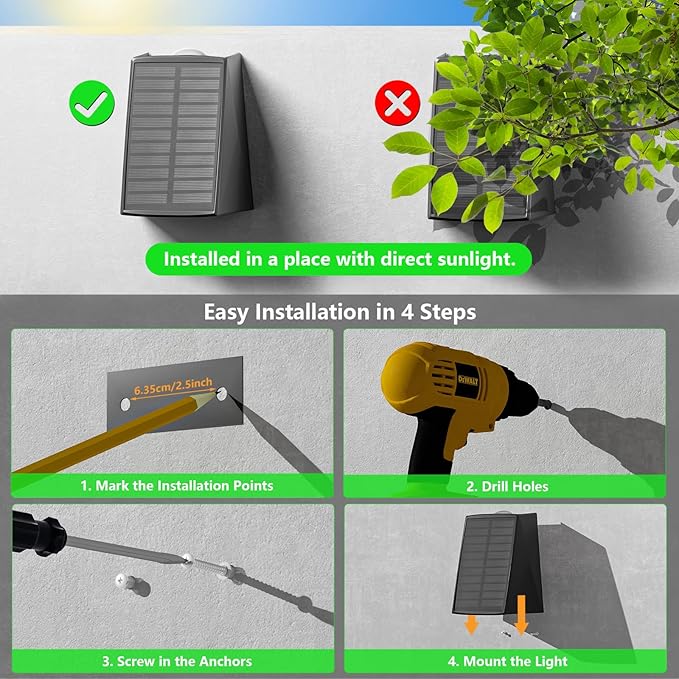 Installed in a place with direct sunlight.

Easy Installation in 4 Steps

6.35cm/2.5inch

1. Mark the Installation Points

DEWALT

2. Drill Holes

3. Screw in the Anchors

4. Mount the Light