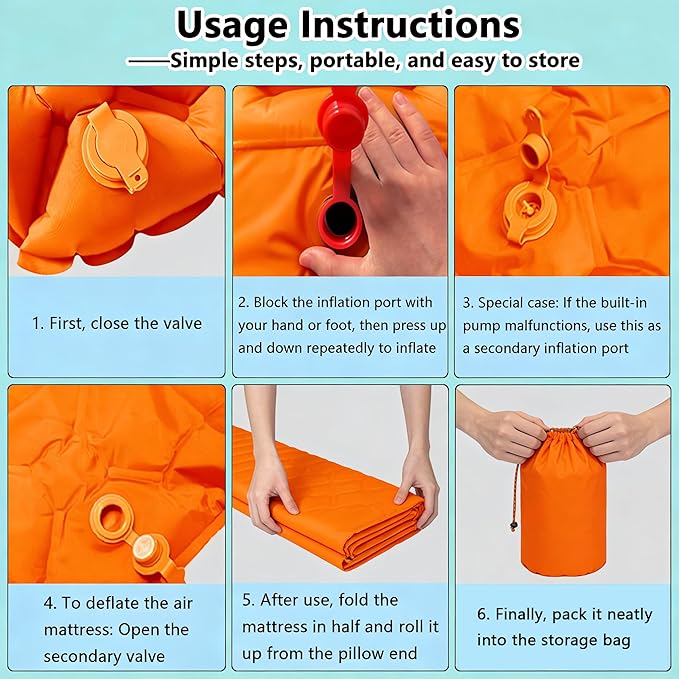 Usage Instructions

——Simple steps, portable, and easy to store

1. First, close the valve

2. Block the inflation port with your hand or foot, then press up and down repeatedly to inflate

3. Special case: If the built-in pump malfunctions, use this as a secondary inflation port

4. To deflate the air mattress: Open the secondary valve

5. After use, fold the mattress in half and roll it up from the pillow end

6. Finally, pack it neatly into the storage bag