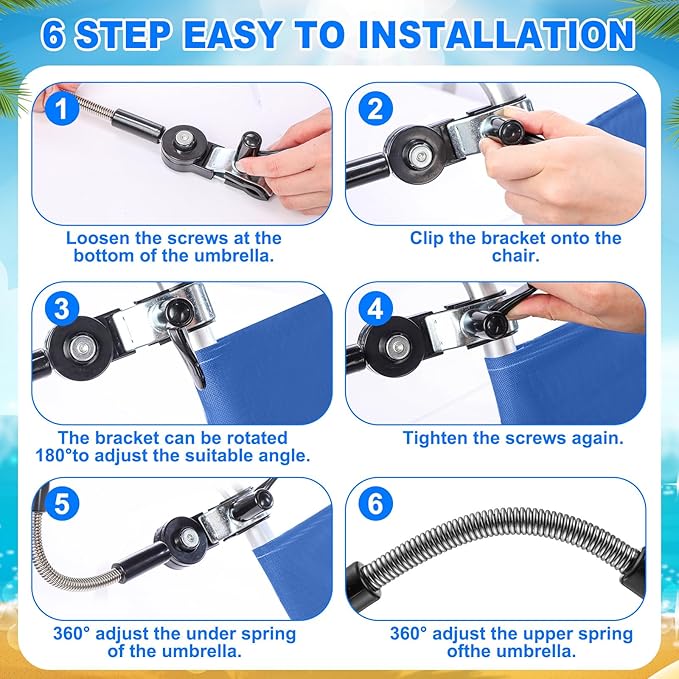 6 STEP EASY TO INSTALLATION

1

Loosen the screws at the bottom of the umbrella.

2

Clip the bracket onto the chair.

3

The bracket can be rotated 180°to adjust the suitable angle.

4

Tighten the screws again.

5

360° adjust the under spring of the umbrella.

6

360° adjust the upper spring ofthe umbrella.