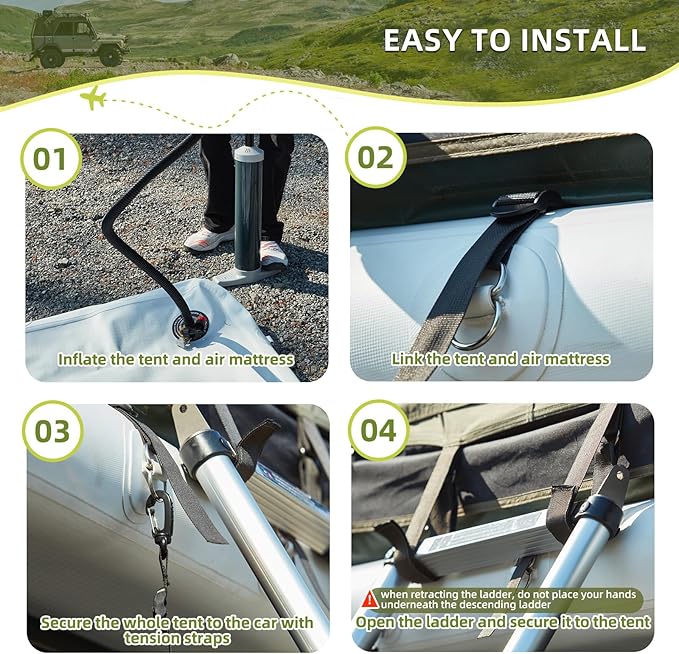 EASY TO INSTALL

01

Inflate the tent and air mattress

02

Link the tent and air mattress

03

Secure the whole tent to the car with tension straps

04

when retracting the ladder, do not place your hands underneath the descending ladder

Open the ladder and secure it to the tent