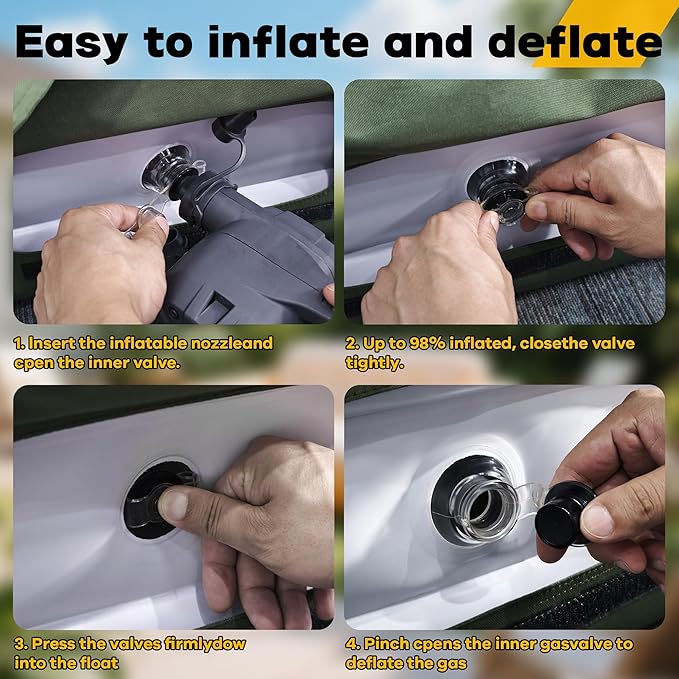 Easy to inflate and deflate

1. Insert the inflatable nozzleand cpen the inner valve.

2. Up to 98% inflated, closethe valve tightly.

3. Press the valves firmlydow into the float

4. Pinch cpens the inner gasvalve to deflate the gas