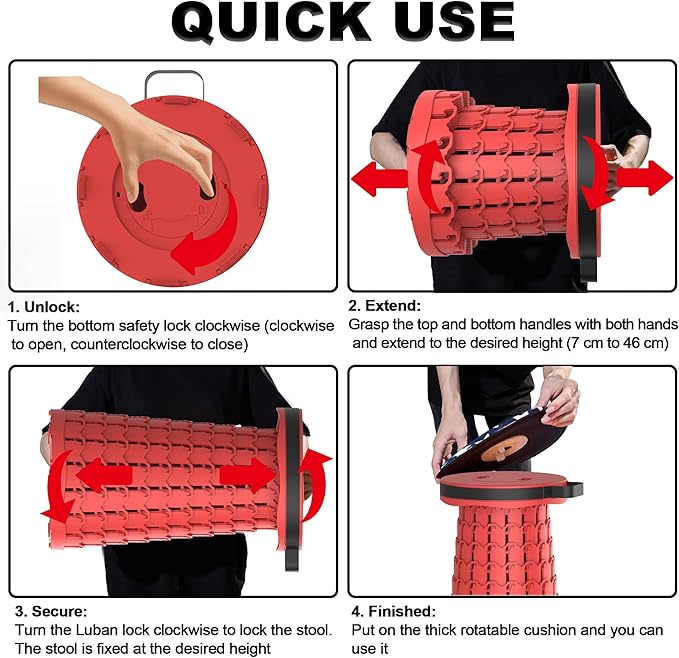 QUICK USE

1. Unlock:
Turn the bottom safety lock clockwise (clockwise to open, counterclockwise to close)

2. Extend:
Grasp the top and bottom handles with both hands and extend to the desired height (7 cm to 46 cm)

3. Secure:
Turn the Luban lock clockwise to lock the stool. The stool is fixed at the desired height

4. Finished:
Put on the thick rotatable cushion and you can use it