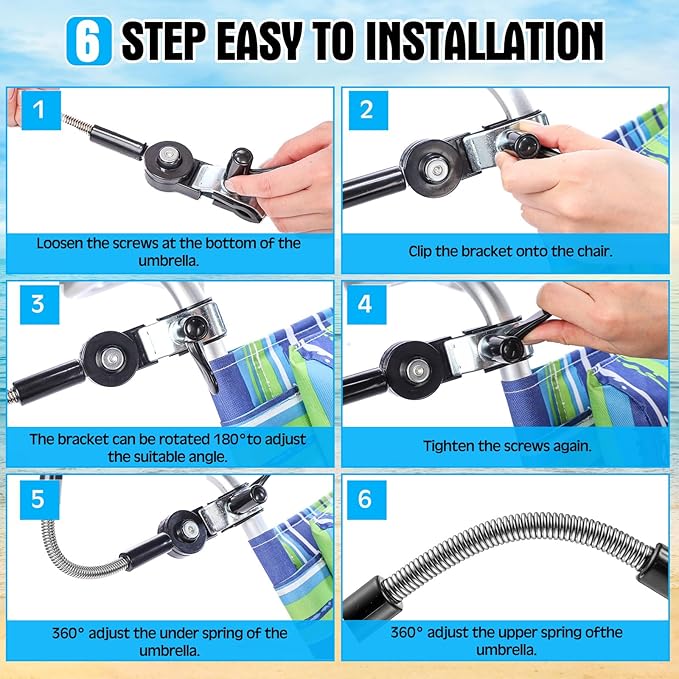 6 STEP EASY TO INSTALLATION

1
Loosen the screws at the bottom of the umbrella.

2
Clip the bracket onto the chair.

3
The bracket can be rotated 180°to adjust the suitable angle.

4
Tighten the screws again.

5
360° adjust the under spring of the umbrella.

6
360° adjust the upper spring ofthe umbrella.