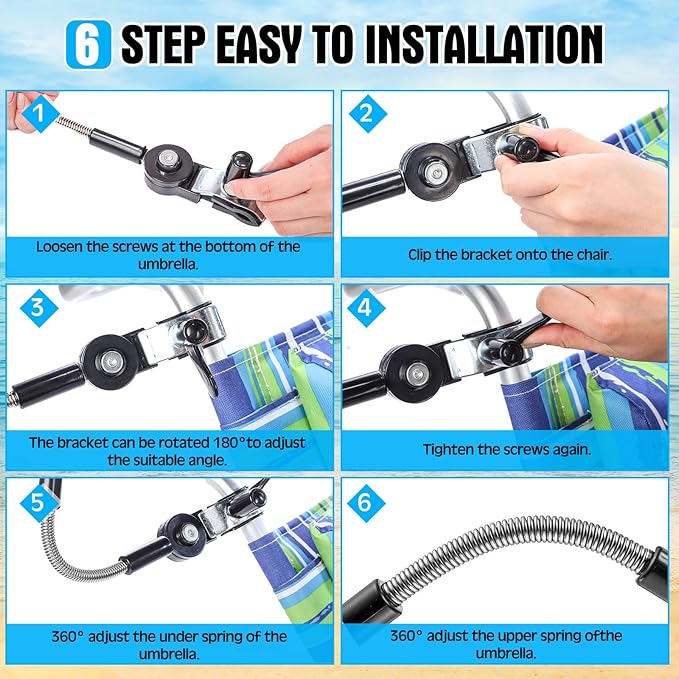 6 STEP EASY TO INSTALLATION

1
Loosen the screws at the bottom of the umbrella.

2
Clip the bracket onto the chair.

3
The bracket can be rotated 180°to adjust the suitable angle.

4
Tighten the screws again.

5
360° adjust the under spring of the umbrella.

6
360° adjust the upper spring ofthe umbrella.