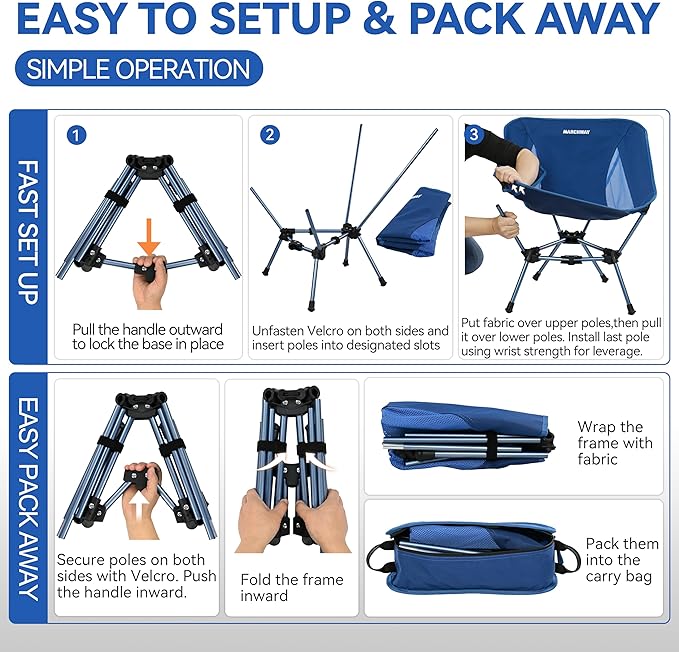 EASY TO SETUP & PACK AWAY

SIMPLE OPERATION

FAST SET UP

1

Pull the handle outward to lock the base in place

2

Unfasten Velcro on both sides and insert poles into designated slots

3

MARCHWAY

Put fabric over upper poles,then pull it over lower poles. Install last pole using wrist strength for leverage.

EASY PACK AWAY

Secure poles on both sides with Velcro. Push the handle inward.

Fold the frame inward

Wrap the frame with fabric

Pack them into the carry bag