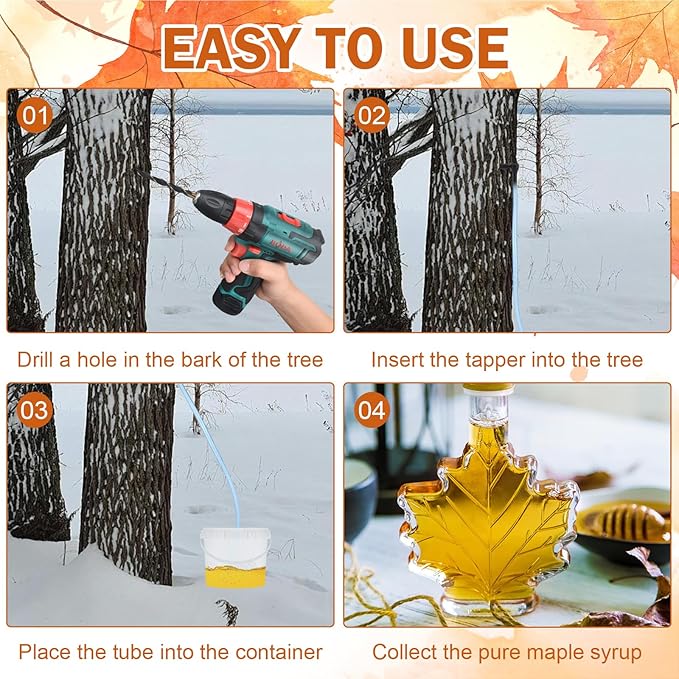 EASY TO USE

01

Drill a hole in the bark of the tree

02

Insert the tapper into the tree

03

Place the tube into the container

04

Collect the pure maple syrup