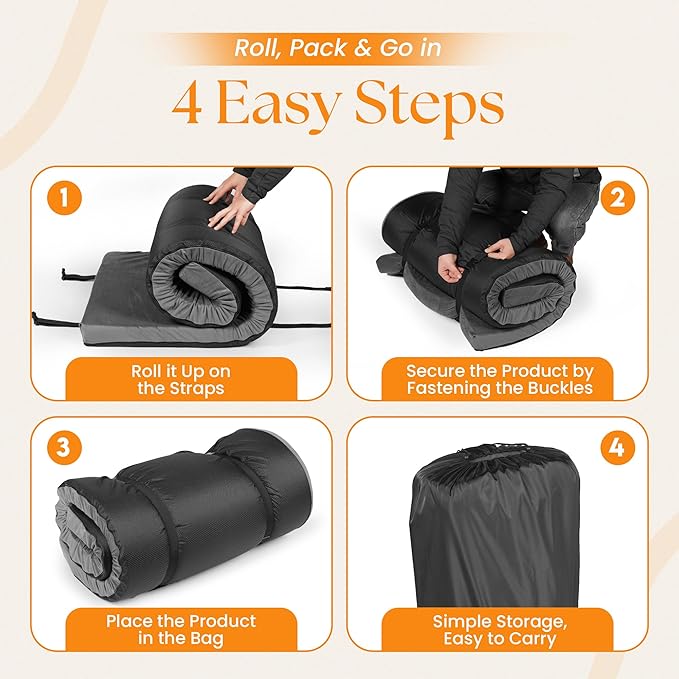 Roll, Pack & Go in

4 Easy Steps

1

Roll it Up on the Straps

2

Secure the Product by Fastening the Buckles

3

Place the Product in the Bag

4

Simple Storage, Easy to Carry