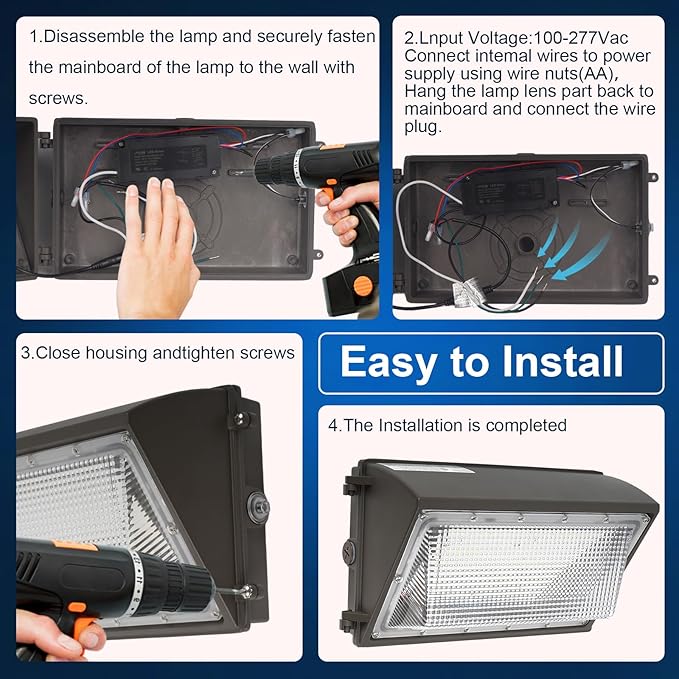 1.Disassemble the lamp and securely fasten the mainboard of the lamp to the wall with screws.

2.Lnput Voltage:100-277Vac Connect intemal wires to power supply using wire nuts(AA), Hang the lamp lens part back to mainboard and connect the wire plug.

3.Close housing andtighten screws

Easy to Install

4.The Installation is completed