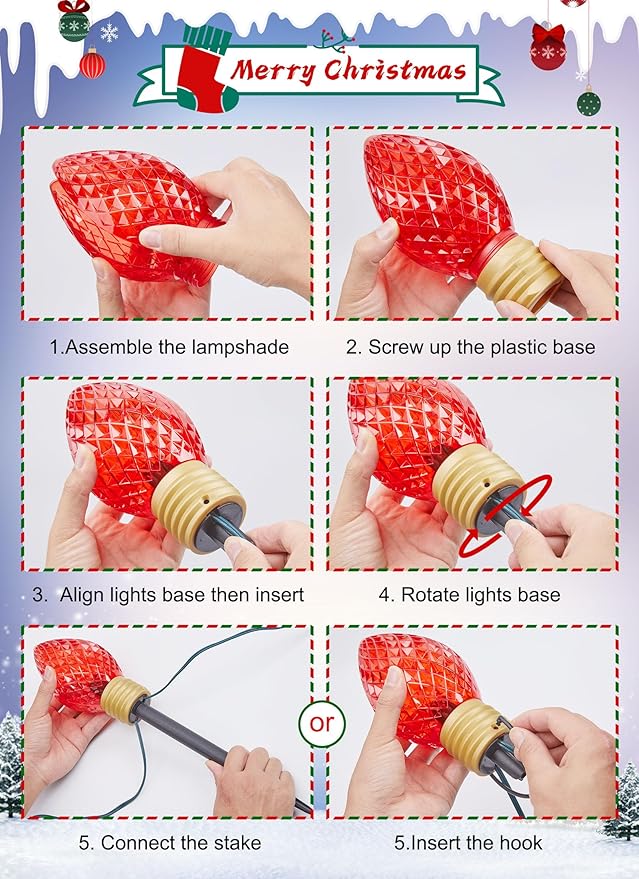 Merry Christmas

1.Assemble the lampshade

2. Screw up the plastic base

3. Align lights base then insert

4. Rotate lights base

or

5. Connect the stake

5.Insert the hook