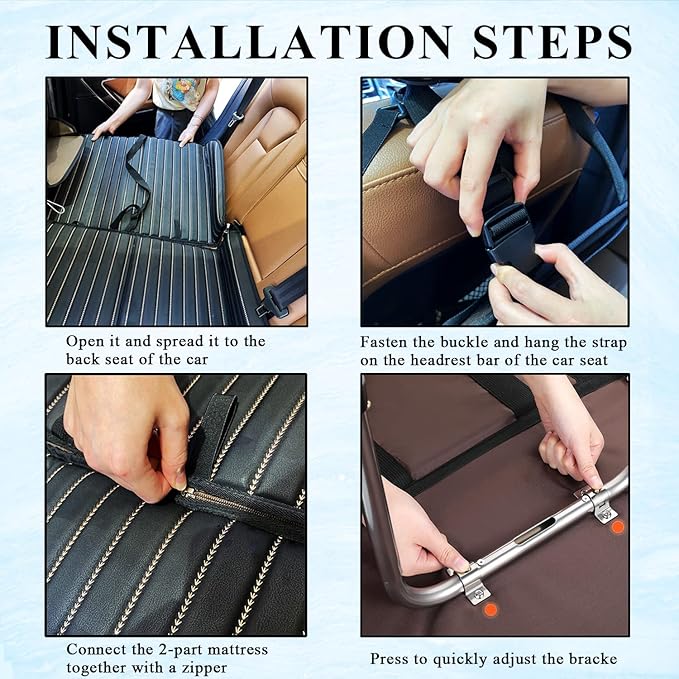 INSTALLATION STEPS

Open it and spread it to the back seat of the car

Fasten the buckle and hang the strap on the headrest bar of the car seat

Connect the 2-part mattress together with a zipper

Press to quickly adjust the bracke