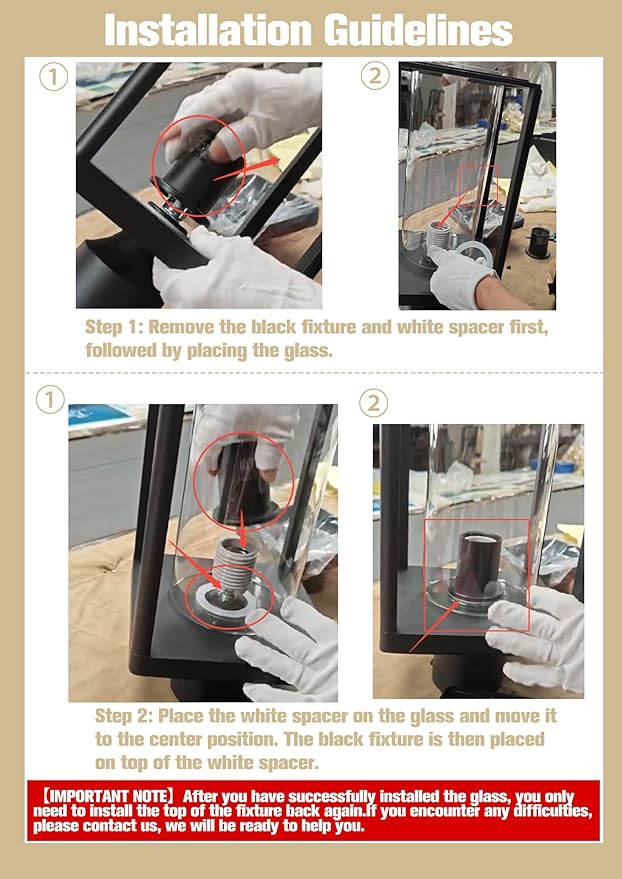 Installation Guidelines

①

②

Step 1: Remove the black fixture and white spacer first, followed by placing the glass.

①

②

Step 2: Place the white spacer on the glass and move it to the center position. The black fixture is then placed on top of the white spacer.

【IMPORTANT NOTE】After you have successfully installed the glass, you only need to install the top of the fixture back again.If you encounter any difficulties, please contact us, we will be ready to help you.