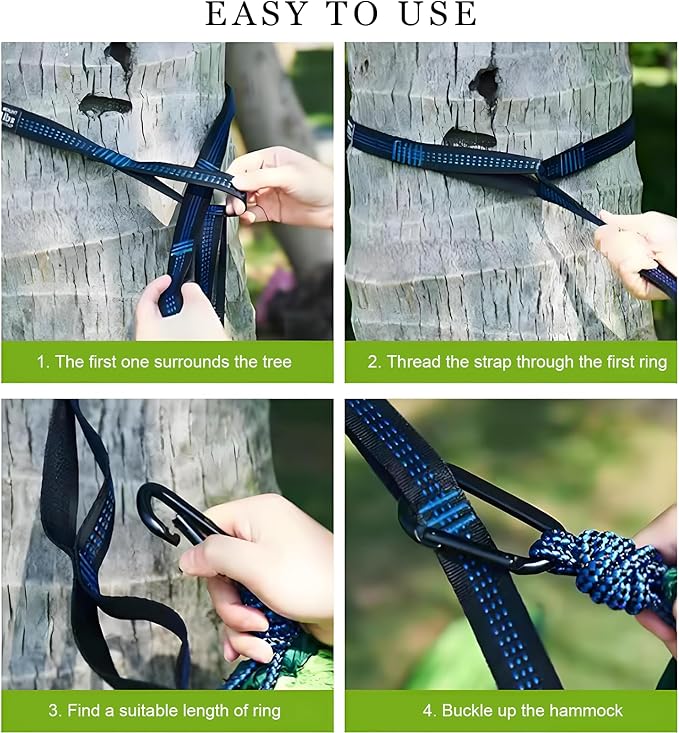 EASY TO USE

1. The first one surrounds the tree

2. Thread the strap through the first ring

3. Find a suitable length of ring

4. Buckle up the hammock