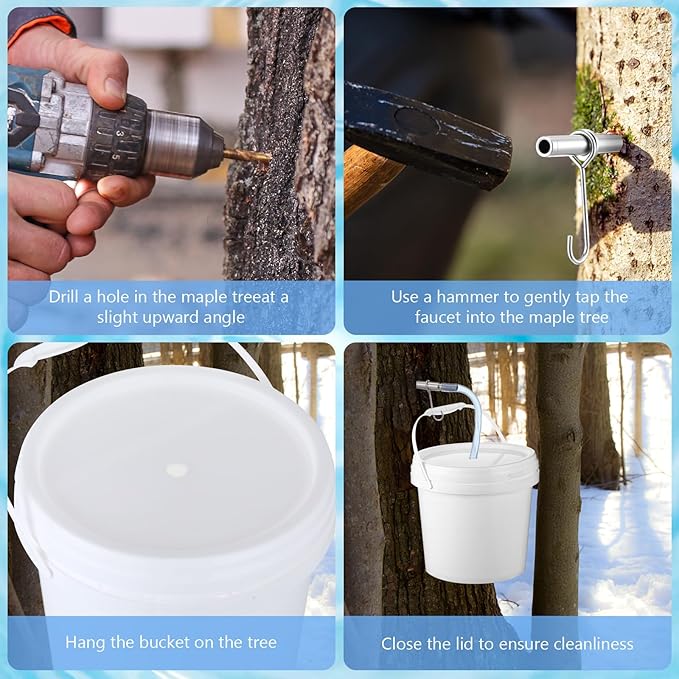 Drill a hole in the maple treeat a slight upward angle

Use a hammer to gently tap the faucet into the maple tree

Hang the bucket on the tree

Close the lid to ensure cleanliness