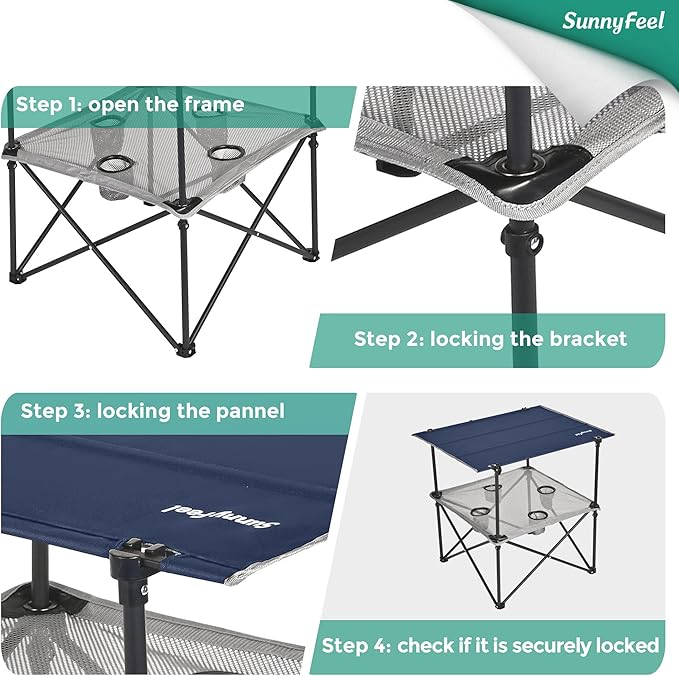 SunnyFeel

Step 1: open the frame

Step 2: locking the bracket

Step 3: locking the pannel

sunnyfeel

Step 4: check if it is securely locked