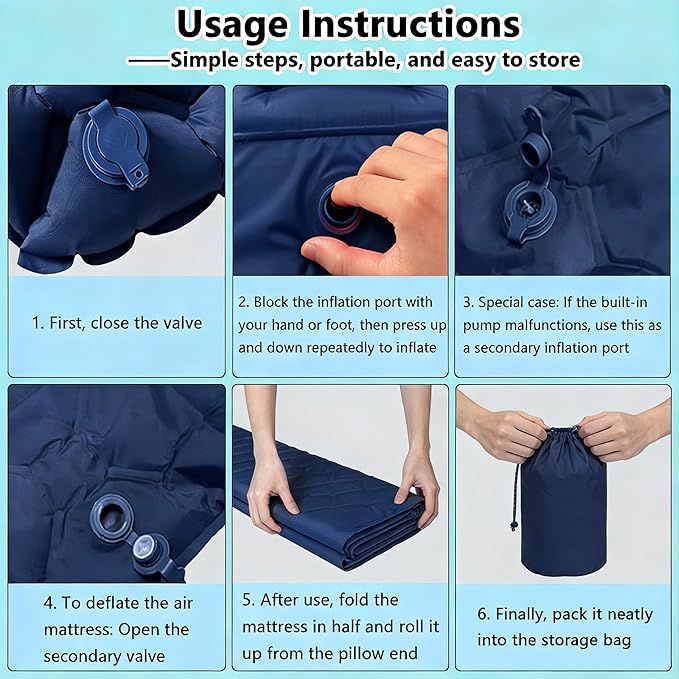 Usage Instructions

——Simple steps, portable, and easy to store

1. First, close the valve

2. Block the inflation port with your hand or foot, then press up and down repeatedly to inflate

3. Special case: If the built-in pump malfunctions, use this as a secondary inflation port

4. To deflate the air mattress: Open the secondary valve

5. After use, fold the mattress in half and roll it up from the pillow end

6. Finally, pack it neatly into the storage bag