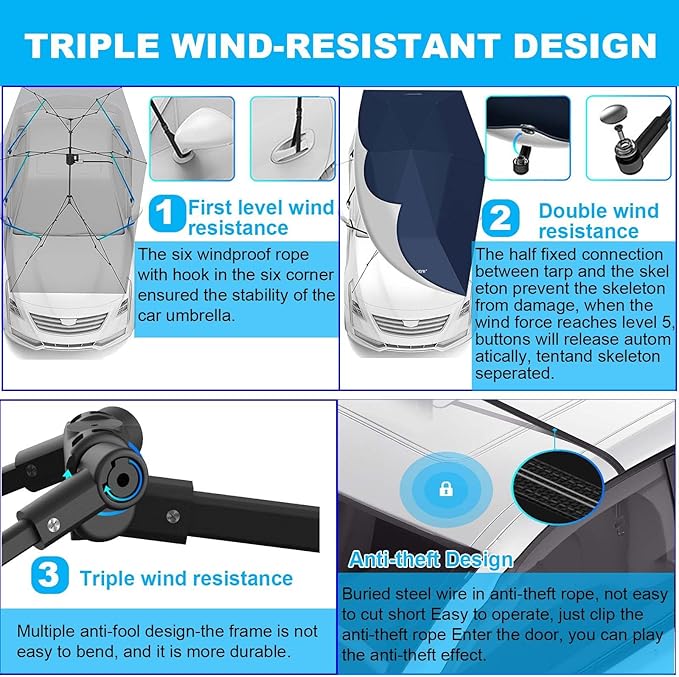 TRIPLE WIND-RESISTANT DESIGN

1 First level wind resistance

The six windproof rope with hook in the six corner ensured the stability of the car umbrella.

2 Double wind resistance

The half fixed connection between tarp and the skel eton prevent the skeleton from damage, when the wind force reaches level 5, buttons will release autom atically, tentand skeleton seperated.

3 Triple wind resistance

Multiple anti-fool design-the frame is not easy to bend, and it is more durable.

Anti-theft Design

Buried steel wire in anti-theft rope, not easy to cut short Easy to operate, just clip the anti-theft rope Enter the door, you can play the anti-theft effect.