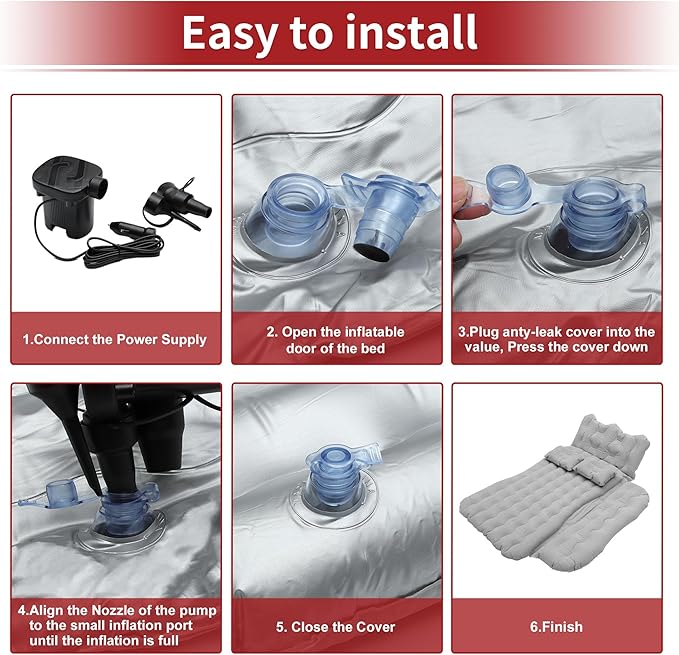 Easy to install

1.Connect the Power Supply

2. Open the inflatable door of the bed

3.Plug anty-leak cover into the value, Press the cover down

4.Align the Nozzle of the pump to the small inflation port until the inflation is full

5. Close the Cover

6.Finish