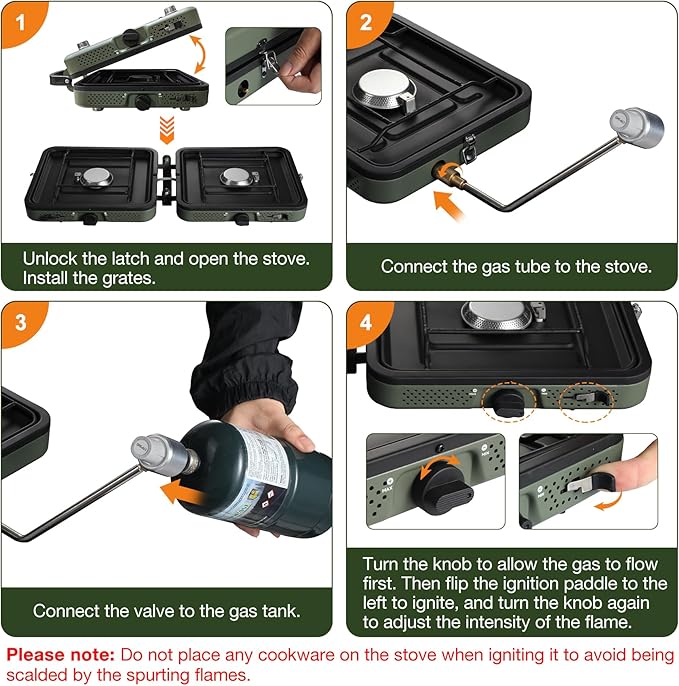 1

Unlock the latch and open the stove. Install the grates.

2

Connect the gas tube to the stove.

3

Connect the valve to the gas tank.

4

MAX

MIN

Turn the knob to allow the gas to flow first. Then flip the ignition paddle to the left to ignite, and turn the knob again to adjust the intensity of the flame.

Please note: Do not place any cookware on the stove when igniting it to avoid being scalded by the spurting flames.