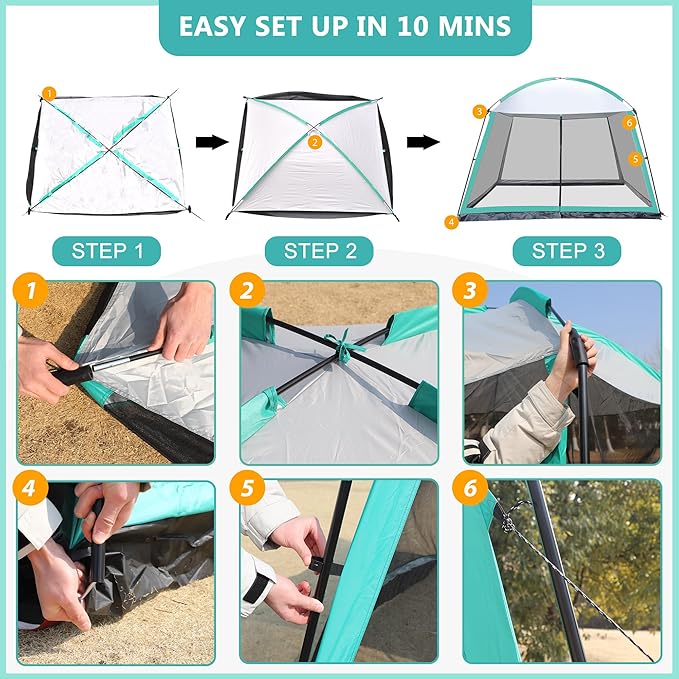 EASY SET UP IN 10 MINS

1

2

3

6

5

4

STEP 1

STEP 2

STEP 3

1

2

3

4

5

6