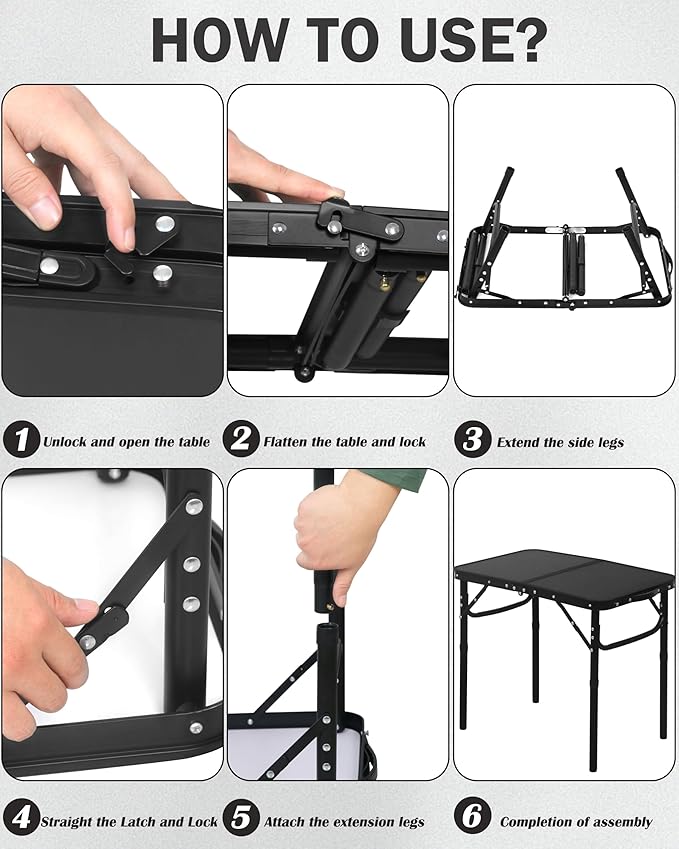 HOW TO USE?

1 Unlock and open the table

2 Flatten the table and lock

3 Extend the side legs

4 Straight the Latch and Lock

5 Attach the extension legs

6 Completion of assembly