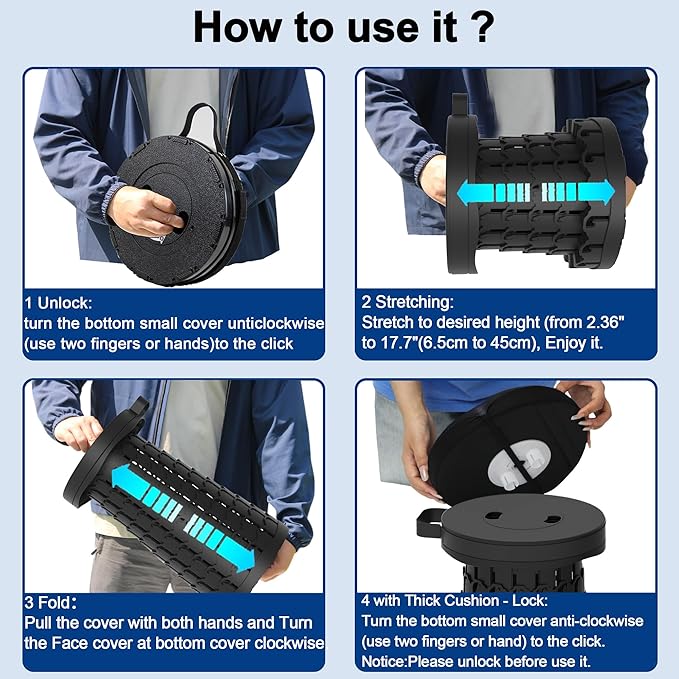 How to use it ?

1 Unlock:
turn the bottom small cover unticlockwise (use two fingers or hands)to the click

2 Stretching:
Stretch to desired height (from 2.36" to 17.7"(6.5cm to 45cm), Enjoy it.

3 Fold:
Pull the cover with both hands and Turn the Face cover at bottom cover clockwise

4 with Thick Cushion - Lock:
Turn the bottom small cover anti-clockwise (use two fingers or hand) to the click.
Notice:Please unlock before use it.