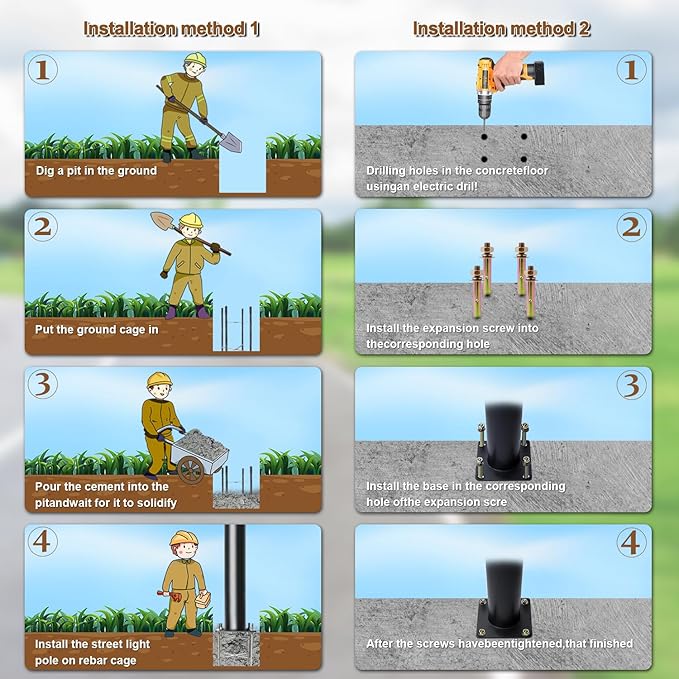 Installation method 1

1
Dig a pit in the ground

2
Put the ground cage in

3
Pour the cement into the pitandwait for it to solidify

4
Install the street light pole on rebar cage

Installation method 2

1
Drilling holes in the concretefloor usingan electric dril!

2
Install the expansion screw into thecorresponding hole

3
Install the base in the corresponding hole ofthe expansion scre

4
After the screws havebeentightened,that finished