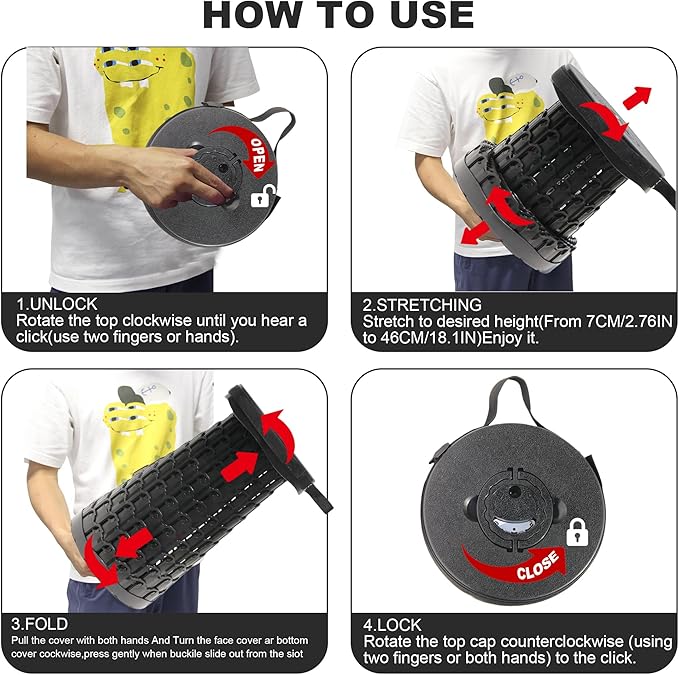 HOW TO USE

OPEN

1.UNLOCK
Rotate the top clockwise until you hear a click(use two fingers or hands).

2.STRETCHING
Stretch to desired height(From 7CM/2.76IN to 46CM/18.1IN)Enjoy it.

3.FOLD
Pull the cover with both hands And Turn the face cover ar bottom cover cockwise,press gently when buckile slide out from the siot

CLOSE

4.LOCK
Rotate the top cap counterclockwise (using two fingers or both hands) to the click.