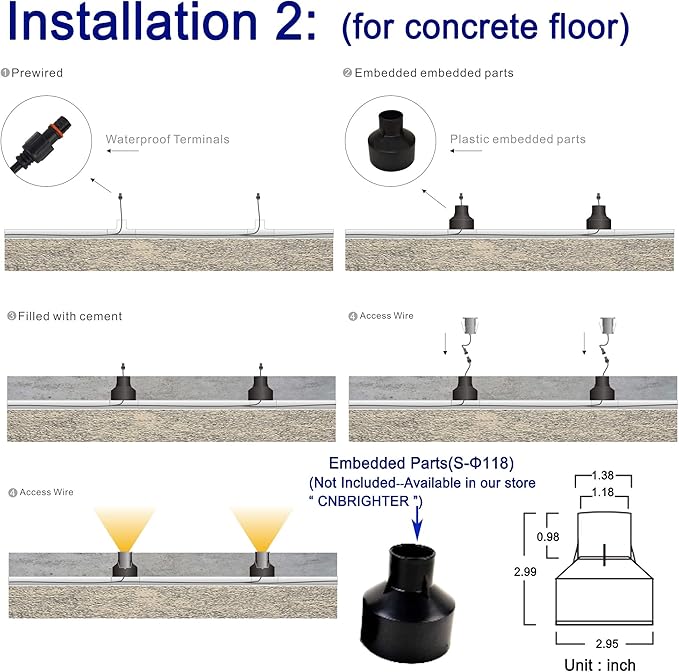 Installation 2: (for concrete floor)

❶Prewired

Waterproof Terminals

❷Embedded embedded parts

Plastic embedded parts

❸Filled with cement

❹Access Wire

❹Access Wire

Embedded Parts(S-Φ118)
(Not Included--Available in our store
" CNBRIGHTER ")

1.38
1.18
0.98
2.99
2.95
Unit : inch