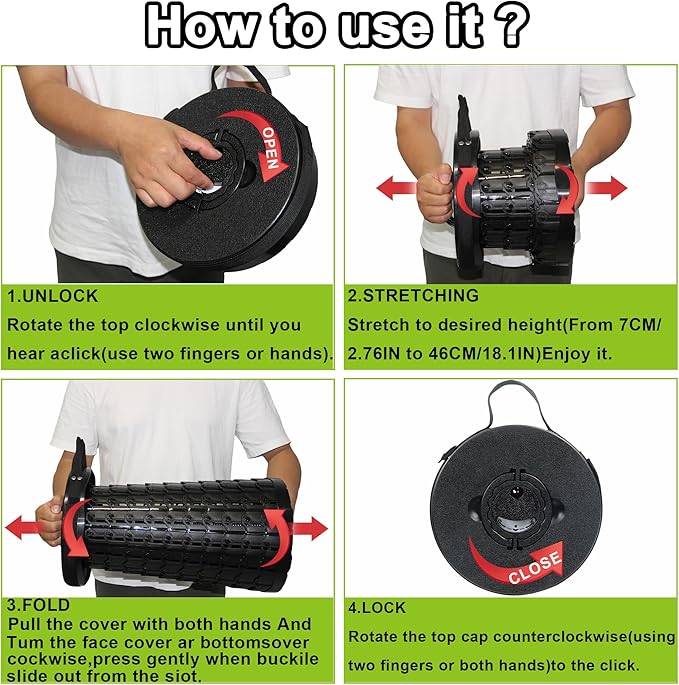 How to use it ?

OPEN

1.UNLOCK
Rotate the top clockwise until you hear aclick(use two fingers or hands).

2.STRETCHING
Stretch to desired height(From 7CM/ 2.76IN to 46CM/18.1IN)Enjoy it.

3.FOLD
Pull the cover with both hands And Tum the face cover ar bottomsover cockwise,press gently when buckile slide out from the siot.

CLOSE

4.LOCK
Rotate the top cap counterclockwise(using two fingers or both hands)to the click.