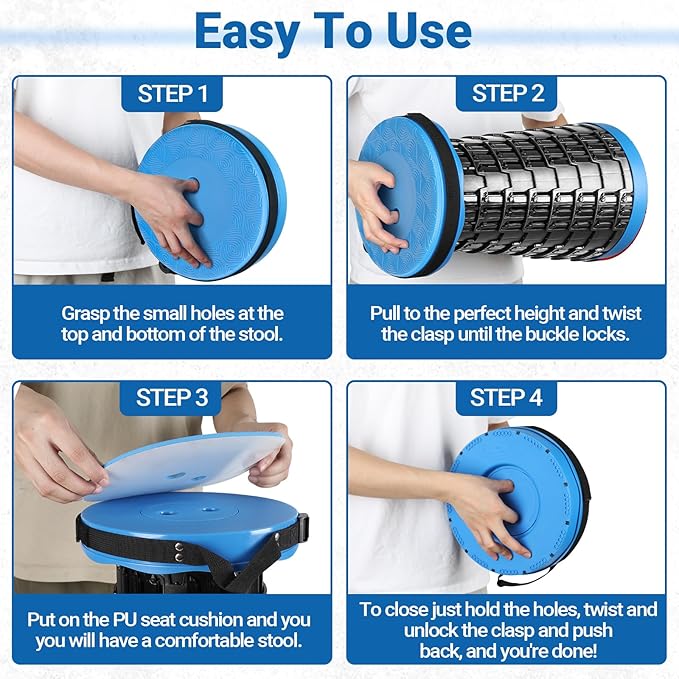 Easy To Use

STEP 1

Grasp the small holes at the top and bottom of the stool.

STEP 2

Pull to the perfect height and twist the clasp until the buckle locks.

STEP 3

Put on the PU seat cushion and you you will have a comfortable stool.

STEP 4

To close just hold the holes, twist and unlock the clasp and push back, and you're done!