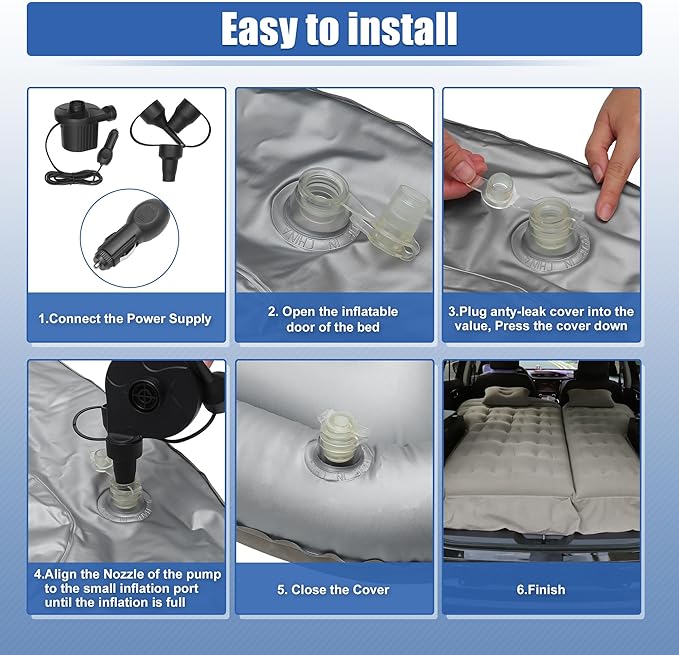 Easy to install

1.Connect the Power Supply

2. Open the inflatable door of the bed

3.Plug anty-leak cover into the value, Press the cover down

4.Align the Nozzle of the pump to the small inflation port until the inflation is full

5. Close the Cover

6.Finish