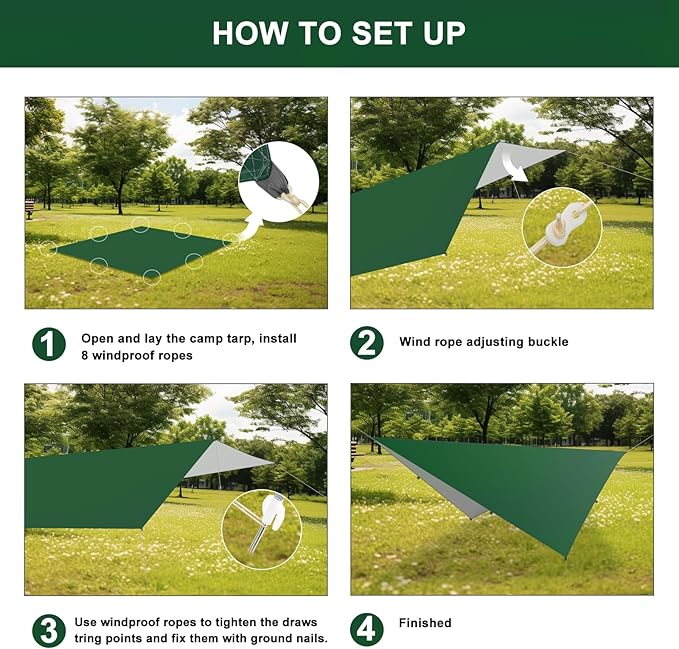 HOW TO SET UP

1 Open and lay the camp tarp, install 8 windproof ropes

2 Wind rope adjusting buckle

3 Use windproof ropes to tighten the draws tring points and fix them with ground nails.

4 Finished