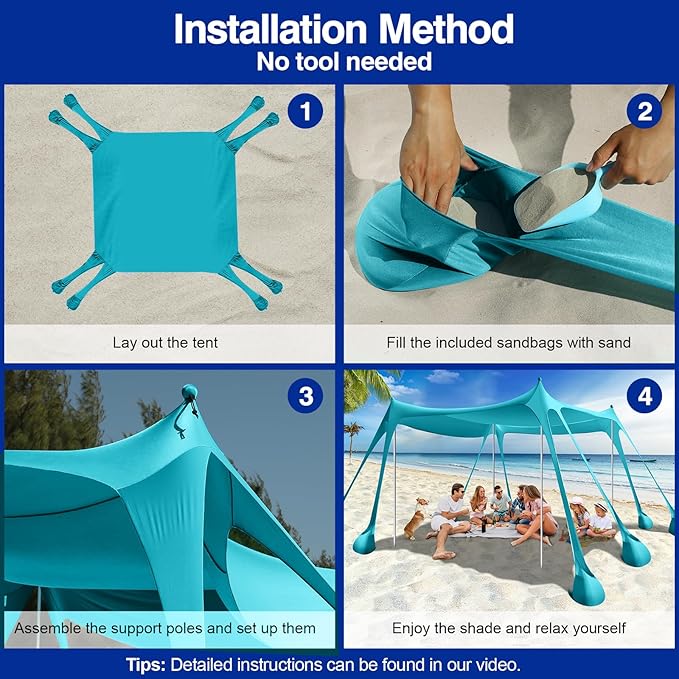 Installation Method
No tool needed

1
Lay out the tent

2
Fill the included sandbags with sand

3
Assemble the support poles and set up them

4
Enjoy the shade and relax yourself

Tips: Detailed instructions can be found in our video.