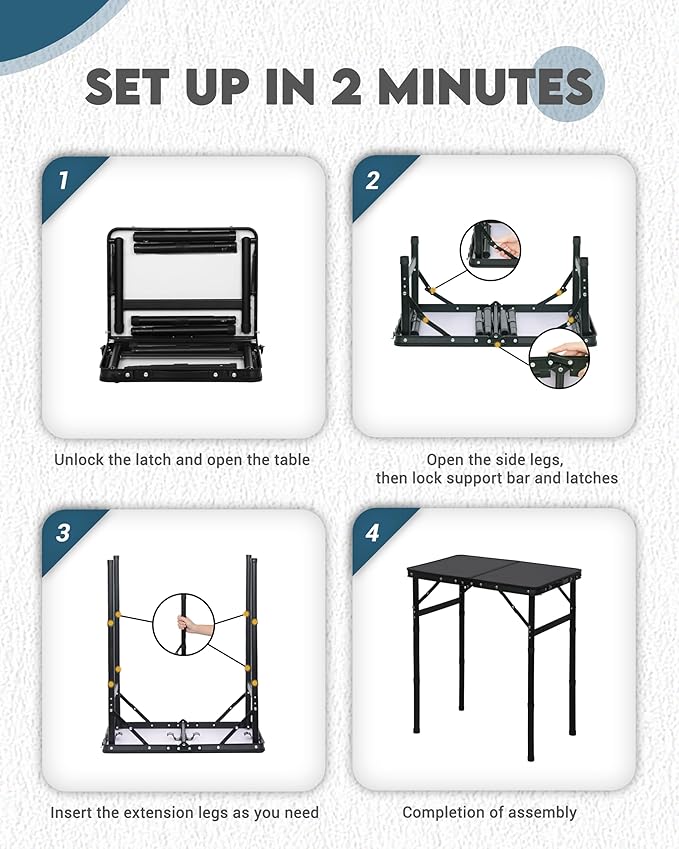 SET UP IN 2 MINUTES

1

Unlock the latch and open the table

2

Open the side legs, then lock support bar and latches

3

Insert the extension legs as you need

4

Completion of assembly