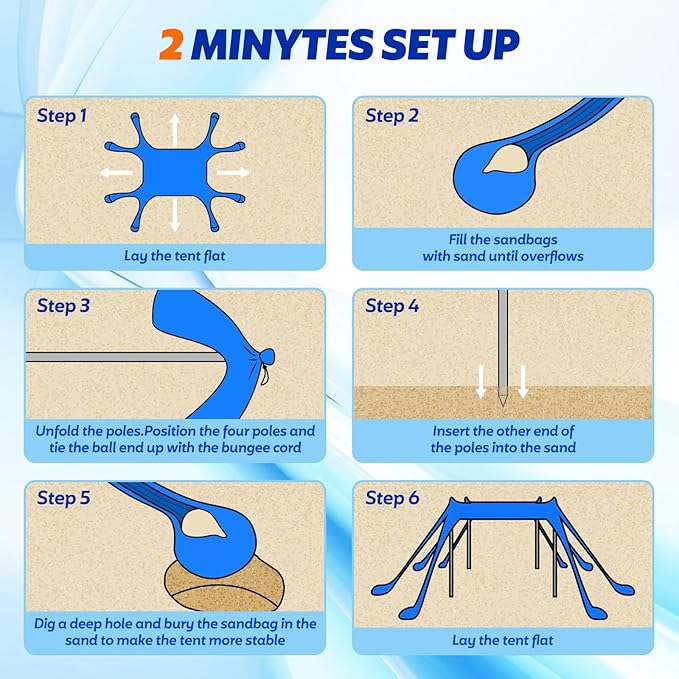 2 MINYTES SET UP

Step 1

Lay the tent flat

Step 2

Fill the sandbags with sand until overflows

Step 3

Unfold the poles.Position the four poles and tie the ball end up with the bungee cord

Step 4

Insert the other end of the poles into the sand

Step 5

Dig a deep hole and bury the sandbag in the sand to make the tent more stable

Step 6

Lay the tent flat