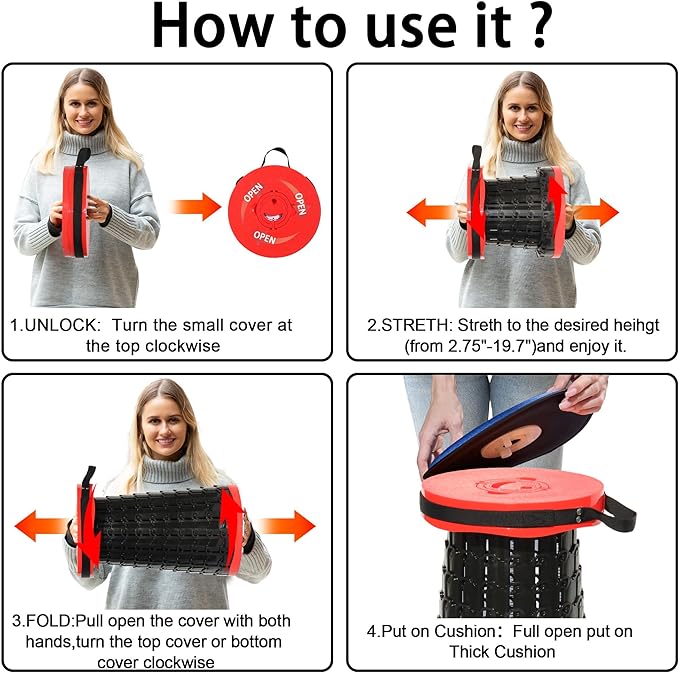 How to use it ?

OPEN OPEN OPEN

1.UNLOCK: Turn the small cover at the top clockwise

2.STRETH: Streth to the desired heihgt (from 2.75"-19.7")and enjoy it.

3.FOLD:Pull open the cover with both hands,turn the top cover or bottom cover clockwise

4.Put on Cushion: Full open put on Thick Cushion