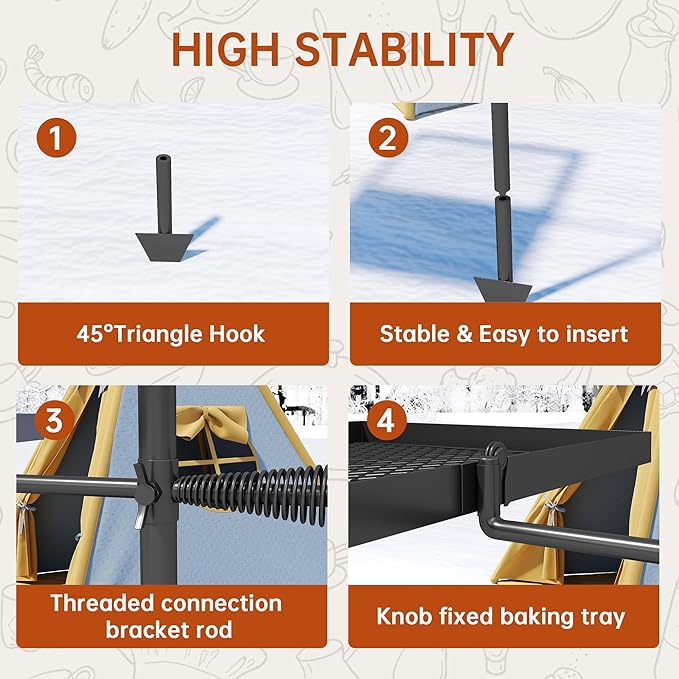 HIGH STABILITY

1

45°Triangle Hook

2

Stable & Easy to insert

3

Threaded connection bracket rod

4

Knob fixed baking tray