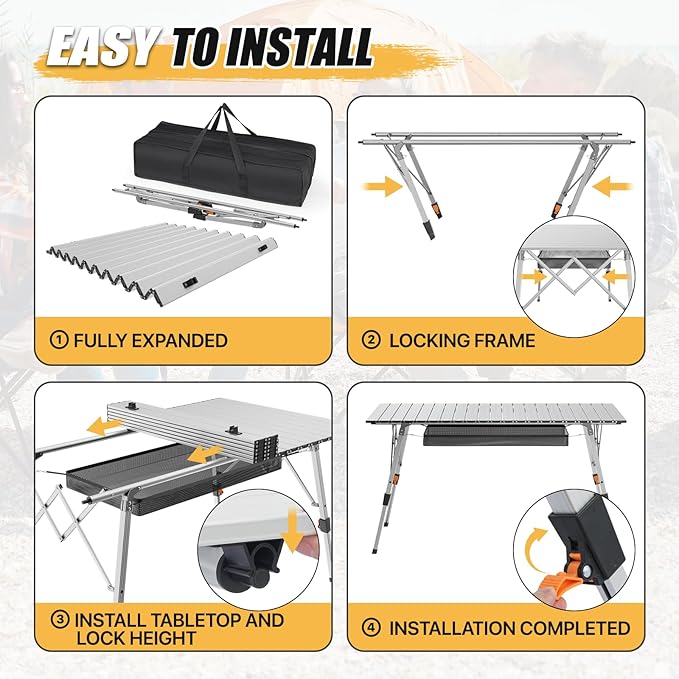 EASY TO INSTALL

① FULLY EXPANDED

② LOCKING FRAME

③ INSTALL TABLETOP AND LOCK HEIGHT

④ INSTALLATION COMPLETED