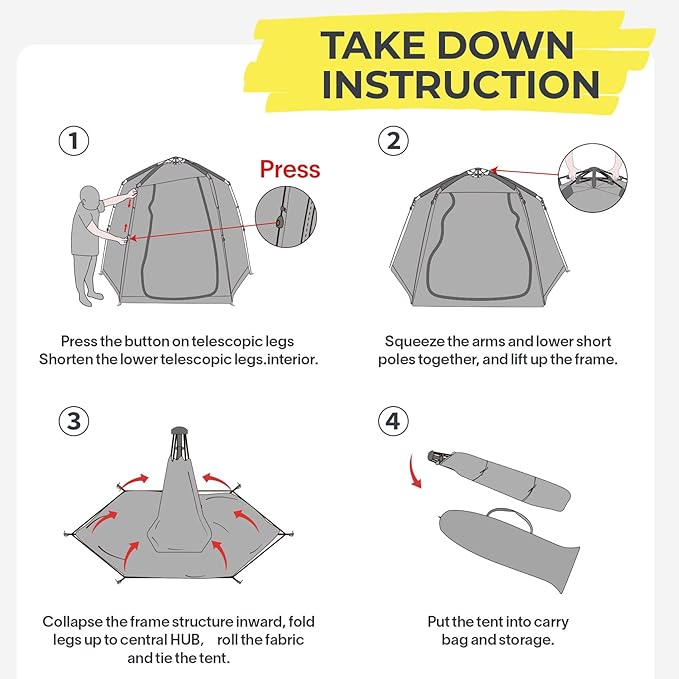 TAKE DOWN INSTRUCTION

1

Press

Press the button on telescopic legs
Shorten the lower telescopic legs.interior.

2

Squeeze the arms and lower short poles together, and lift up the frame.

3

Collapse the frame structure inward, fold legs up to central HUB, roll the fabric and tie the tent.

4

Put the tent into carry bag and storage.