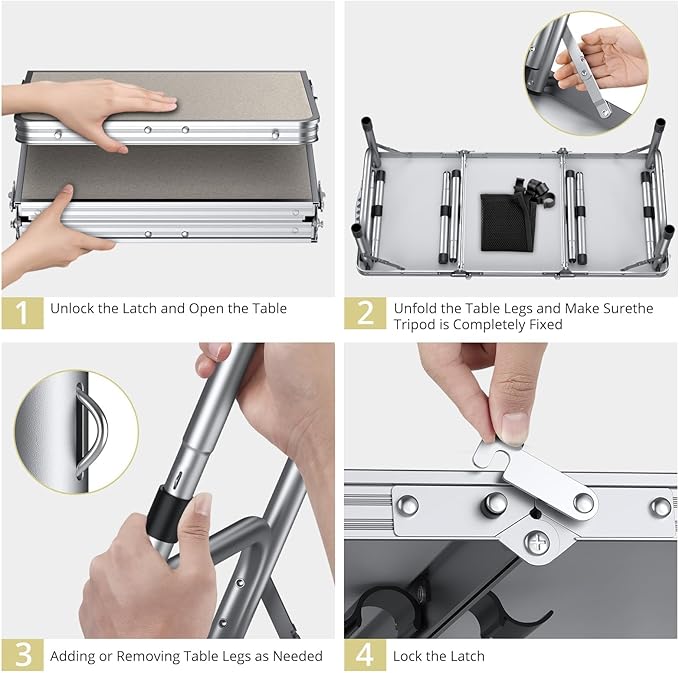 1 Unlock the Latch and Open the Table

2 Unfold the Table Legs and Make Surethe Tripod is Completely Fixed

3 Adding or Removing Table Legs as Needed

4 Lock the Latch