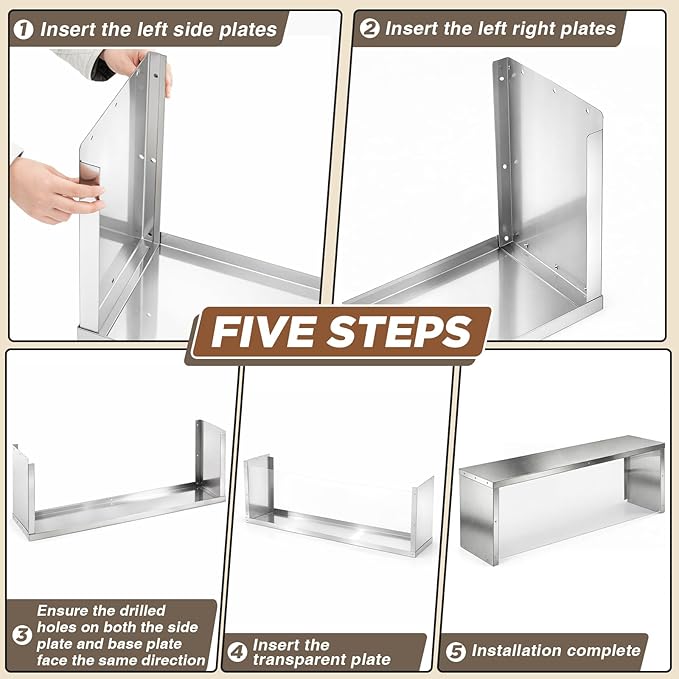 1 Insert the left side plates

2 Insert the left right plates

FIVE STEPS

3 Ensure the drilled holes on both the side plate and base plate face the same direction

4 Insert the transparent plate

5 Installation complete